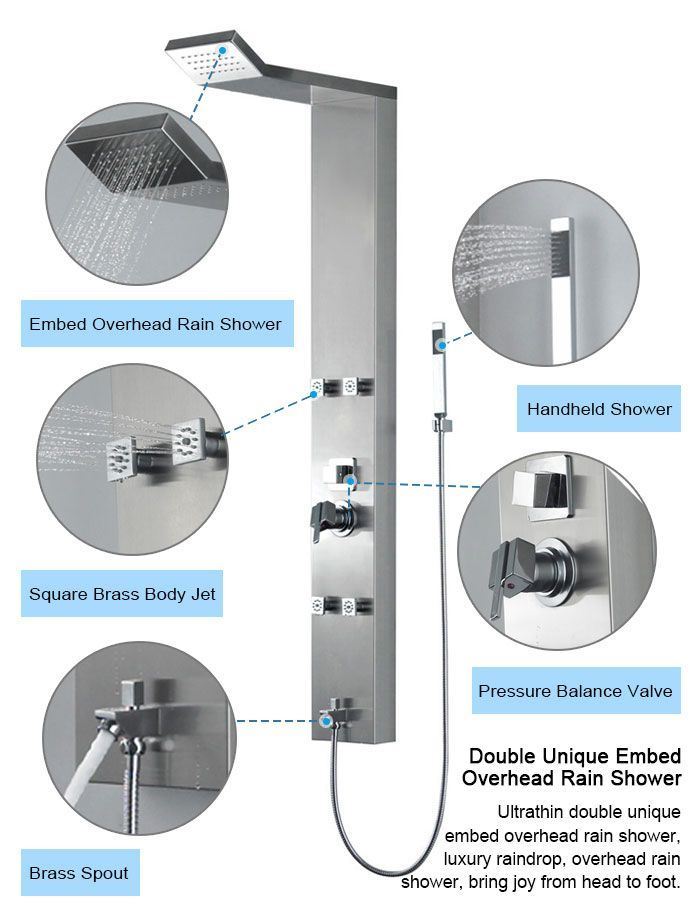 Embed Overhead Rain Shower

Handheld Shower

Square Brass Body Jet

Pressure Balance Valve

Brass Spout

Double Unique Embed Overhead Rain Shower

Ultrathin double unique embed overhead rain shower, luxury raindrop, overhead rain shower, bring joy from head to foot.